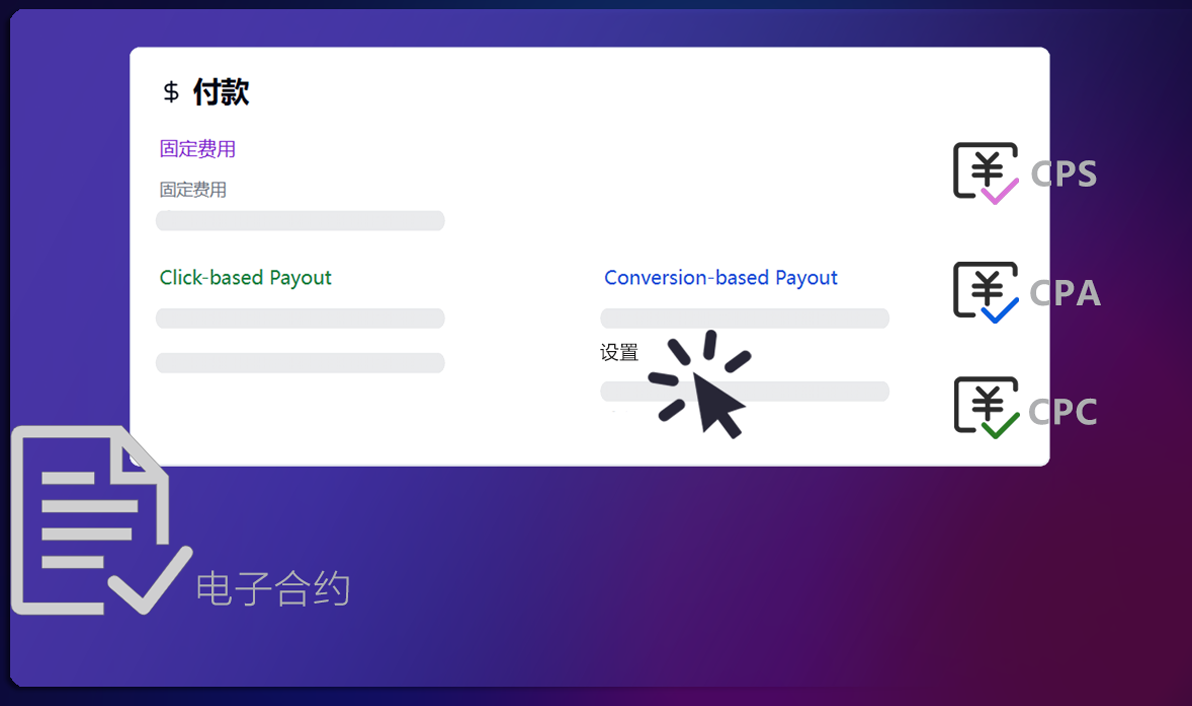 $ 付款

固定费用

固定费用

Click-based Payout

Conversion-based Payout

设置

CPS

CPA

CPC

电子合约